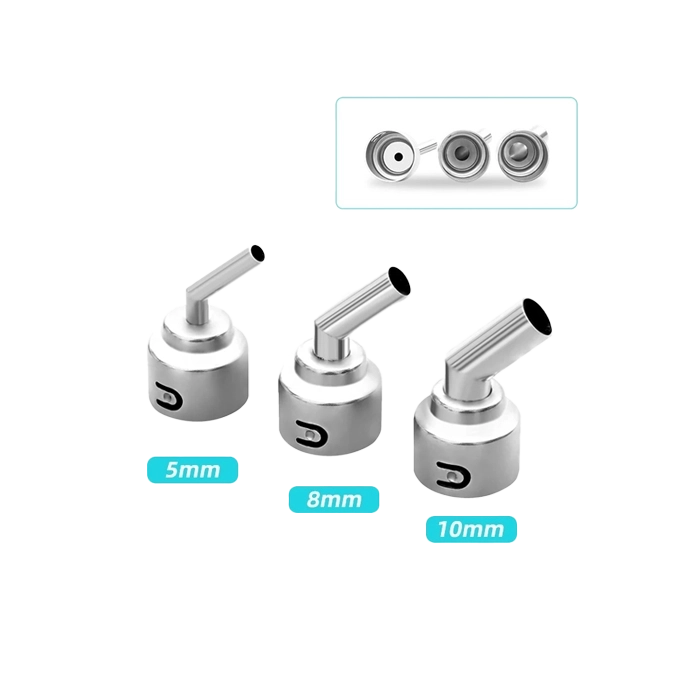 5mm

8mm

10mm